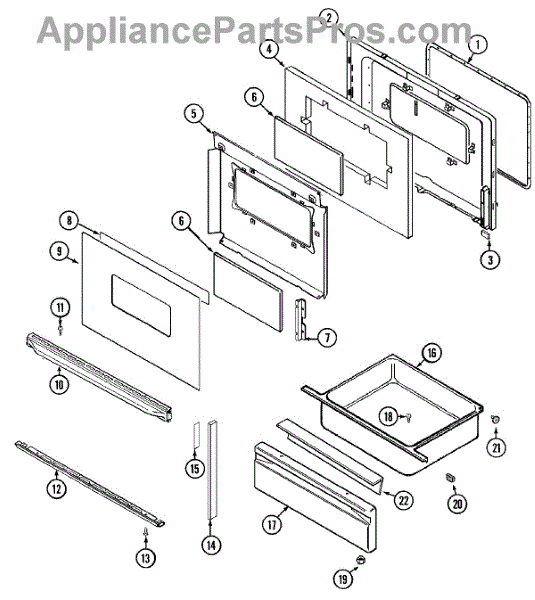 AppliancePartsPros.com

2
1
4
6
5
3
8
6
9
11
7
10
16
18
21
15
12
22
20
17
14
13
19