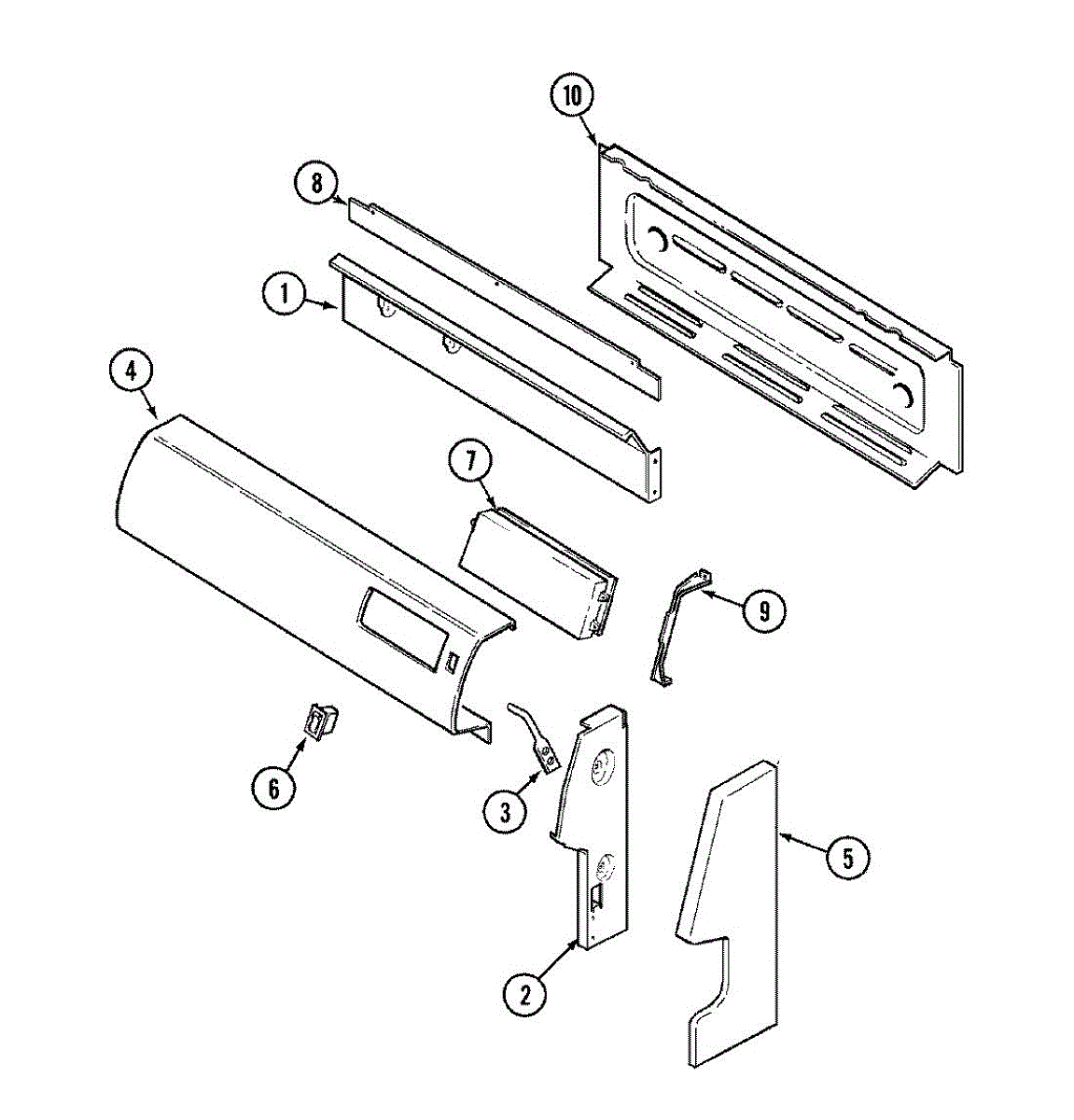 10
8
1
4
7
9
6
3
5
2