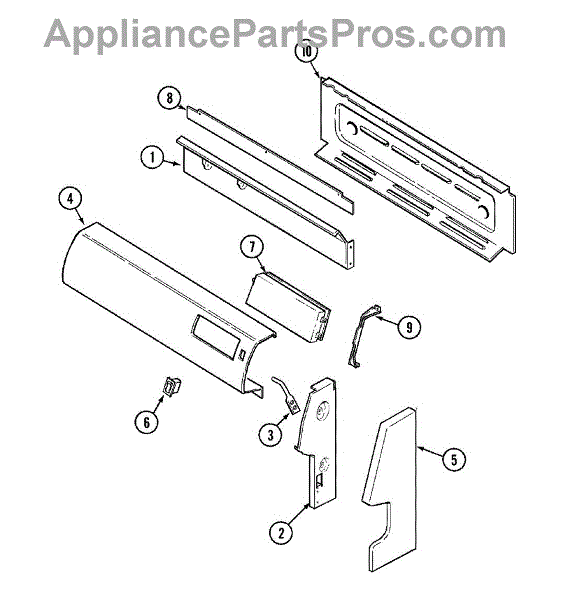 AppliancePartsPros.com

10

8

1

4

7

9

6

3

5

2