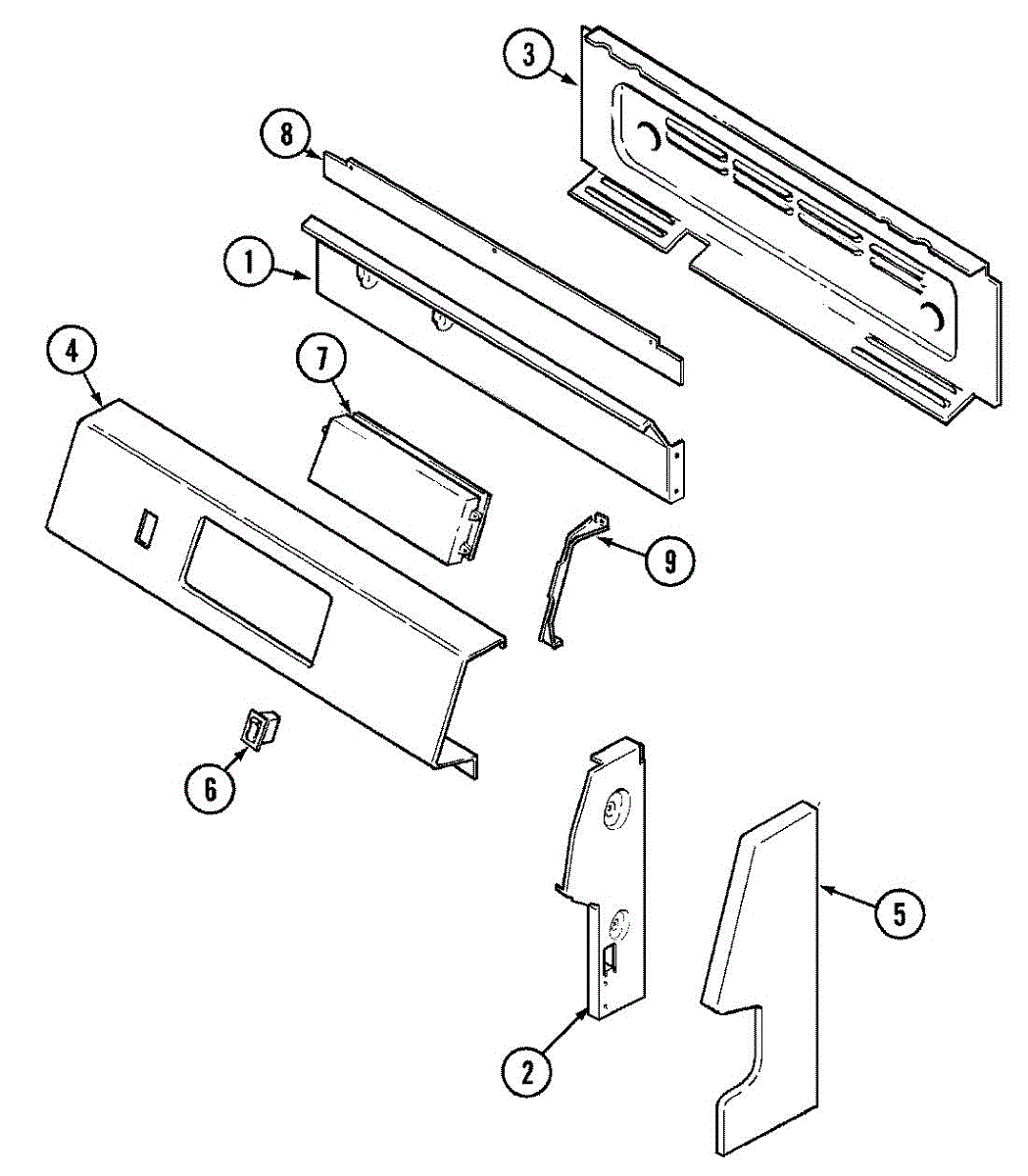 3
8
1
4
7
9
6
5
2