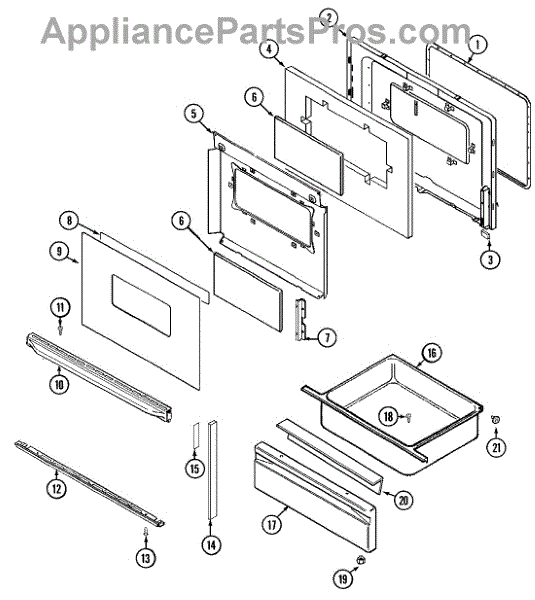 AppliancePartsPros.com

2
1
4
6
5
3
8
6
9
11
7
10
16
18
21
15
12
20
17
14
13
19