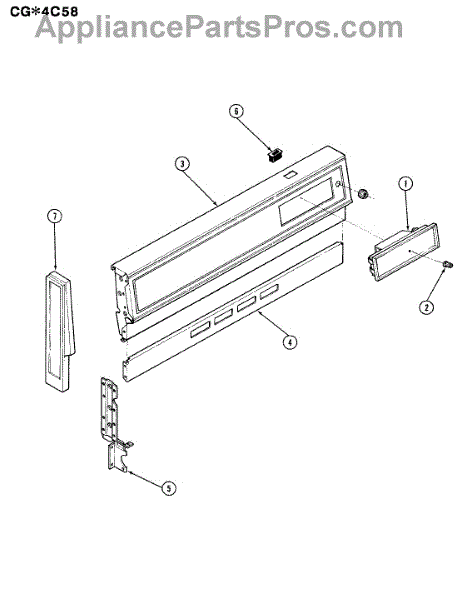 CG*4C58
AppliancePartsPros.com

6
3
1
7
2
4
5