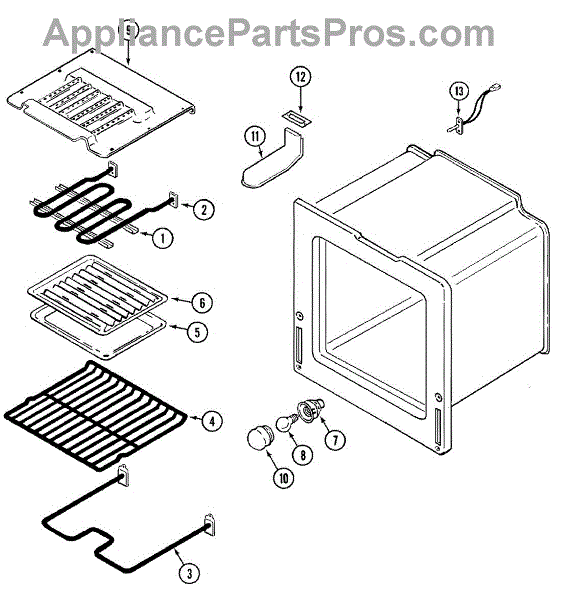 AppliancePartsPros.com

9
12
13
11
2
1
6
5
4
7
8
10
3