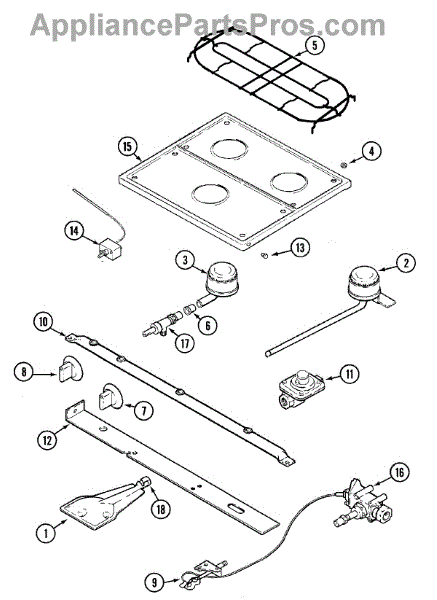 AppliancePartsPros.com

5
15
4
14
13
3
2
6
17
10
8
11
7
12
16
18
1
9