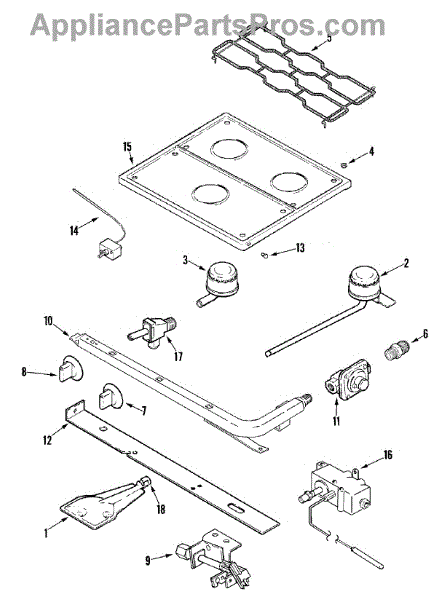 AppliancePartsPros.com

5
15
4
14
13
3
2
10
17
6
8
7
11
12
16
18
1
9