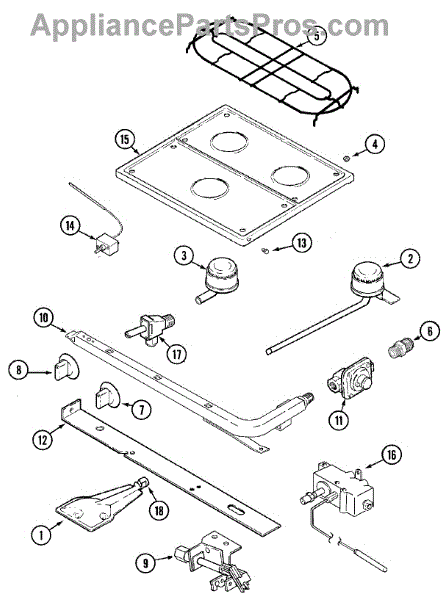 AppliancePartsPros.com

5
15
4
14
13
3
2
10
17
6
8
7
11
12
16
18
1
9