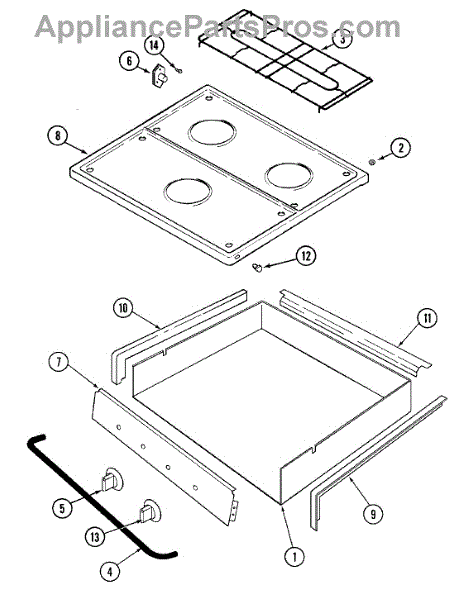 AppliancePartsPros.com

14
3
6
8
2
12
10
11
7
5
13
4
1
9