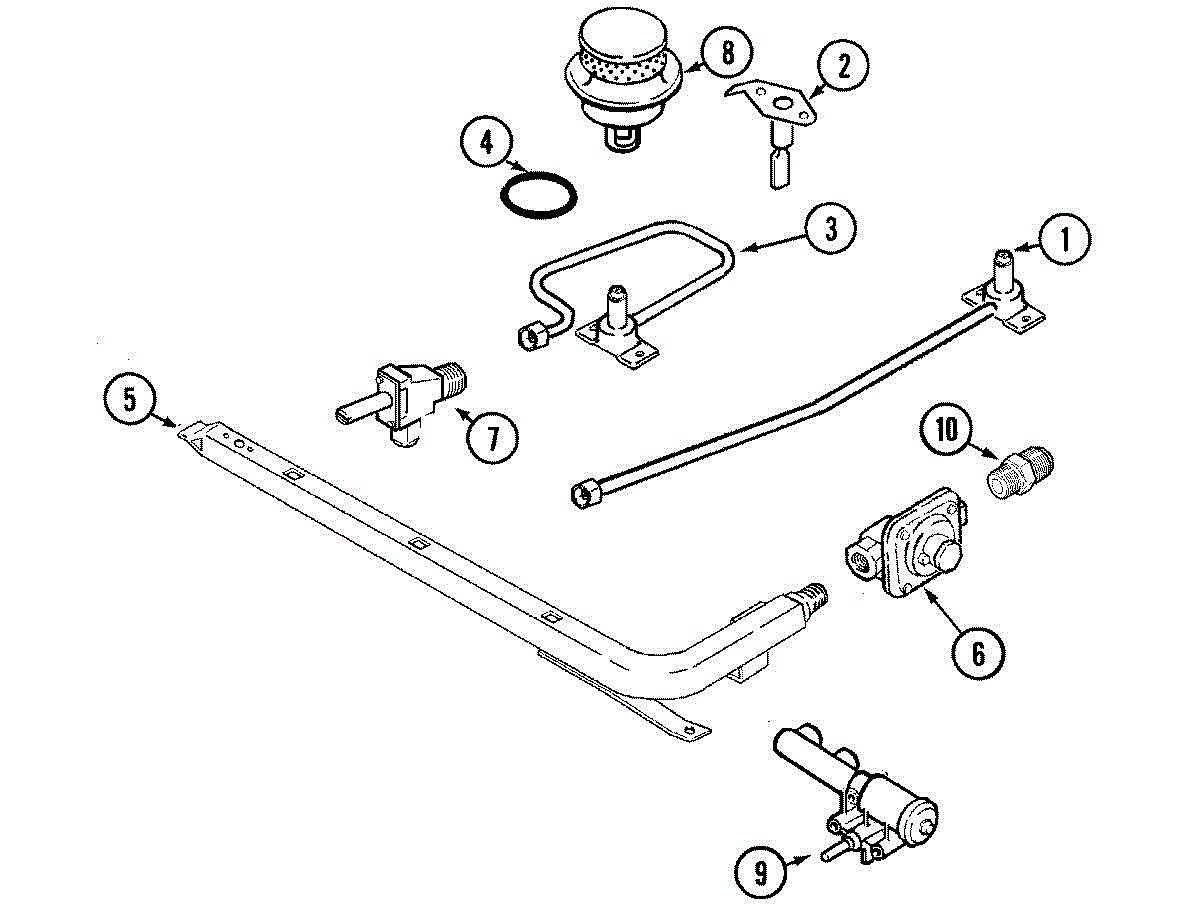 8
2
4
3
1
5
7
10
6
9