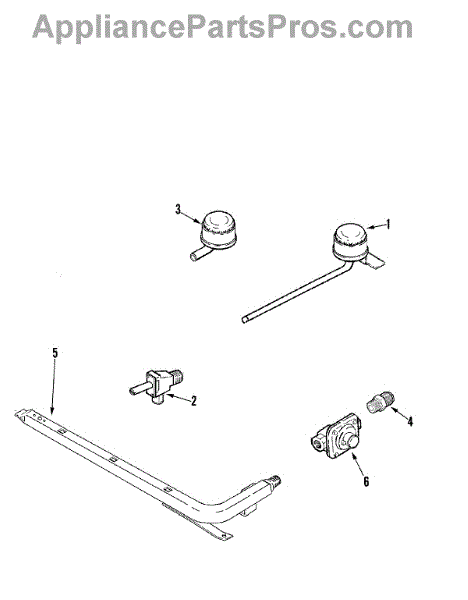 AppliancePartsPros.com

3

1

5

2

4

6