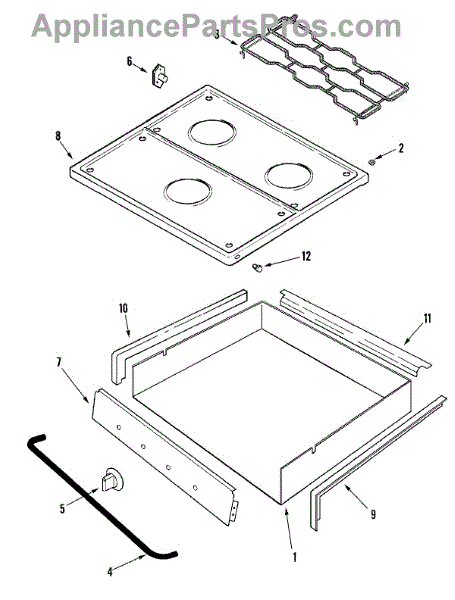 AppliancePartsPros.com

3
6
8
2
12
10
11
7
5
9
4
1