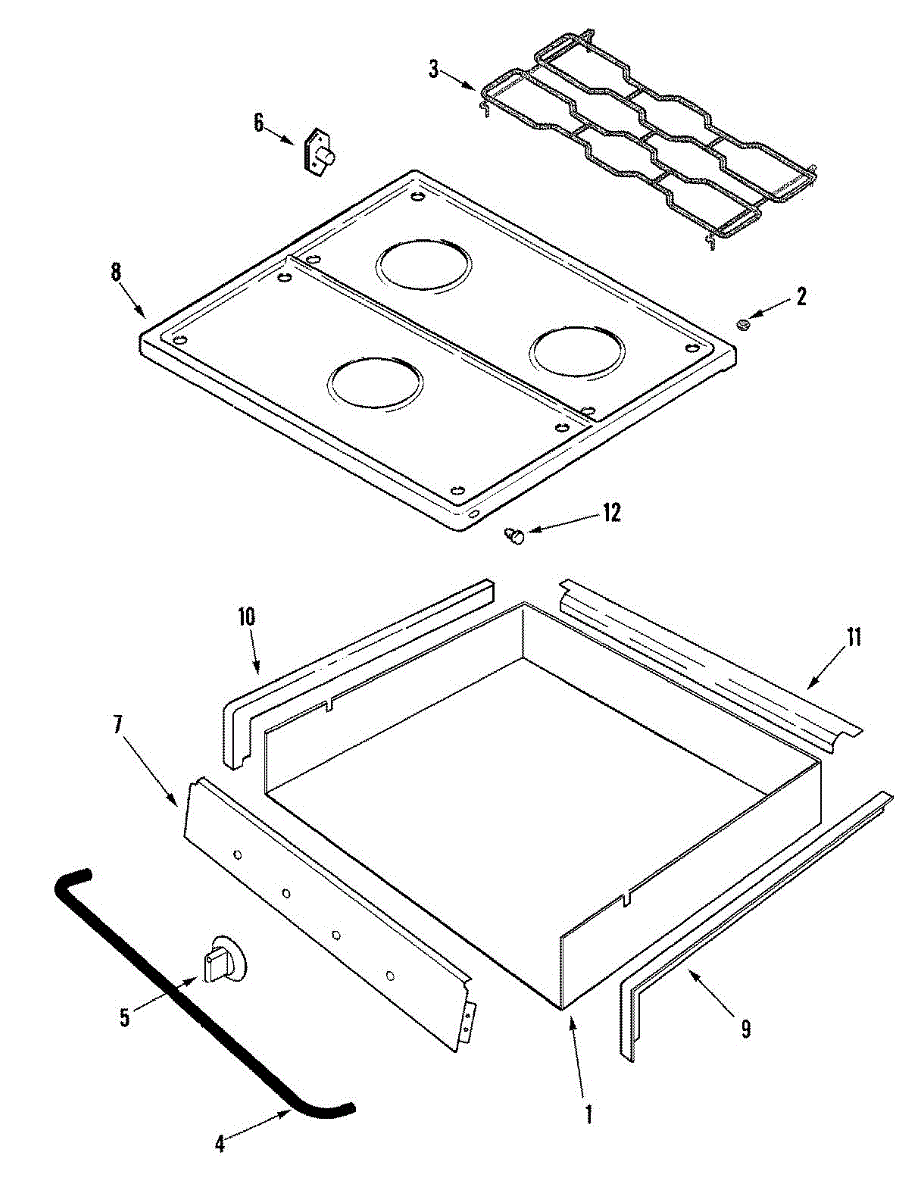 3
6
8
2
12
10
11
7
5
9
1
4