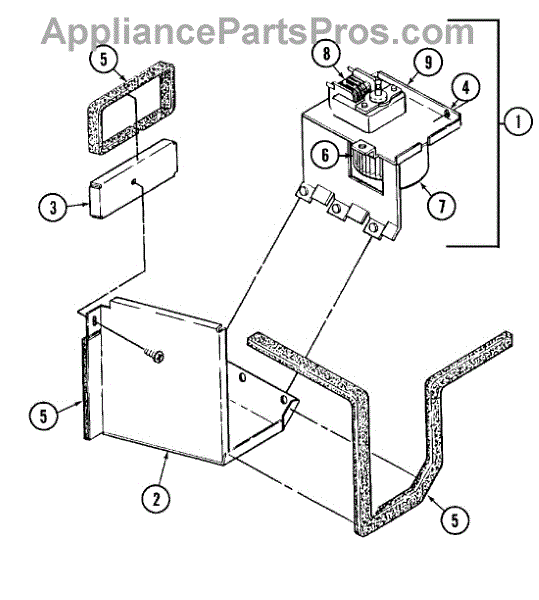 AppliancePartsPros.com

5
8
9
4
1
6
3
7
5
2
5