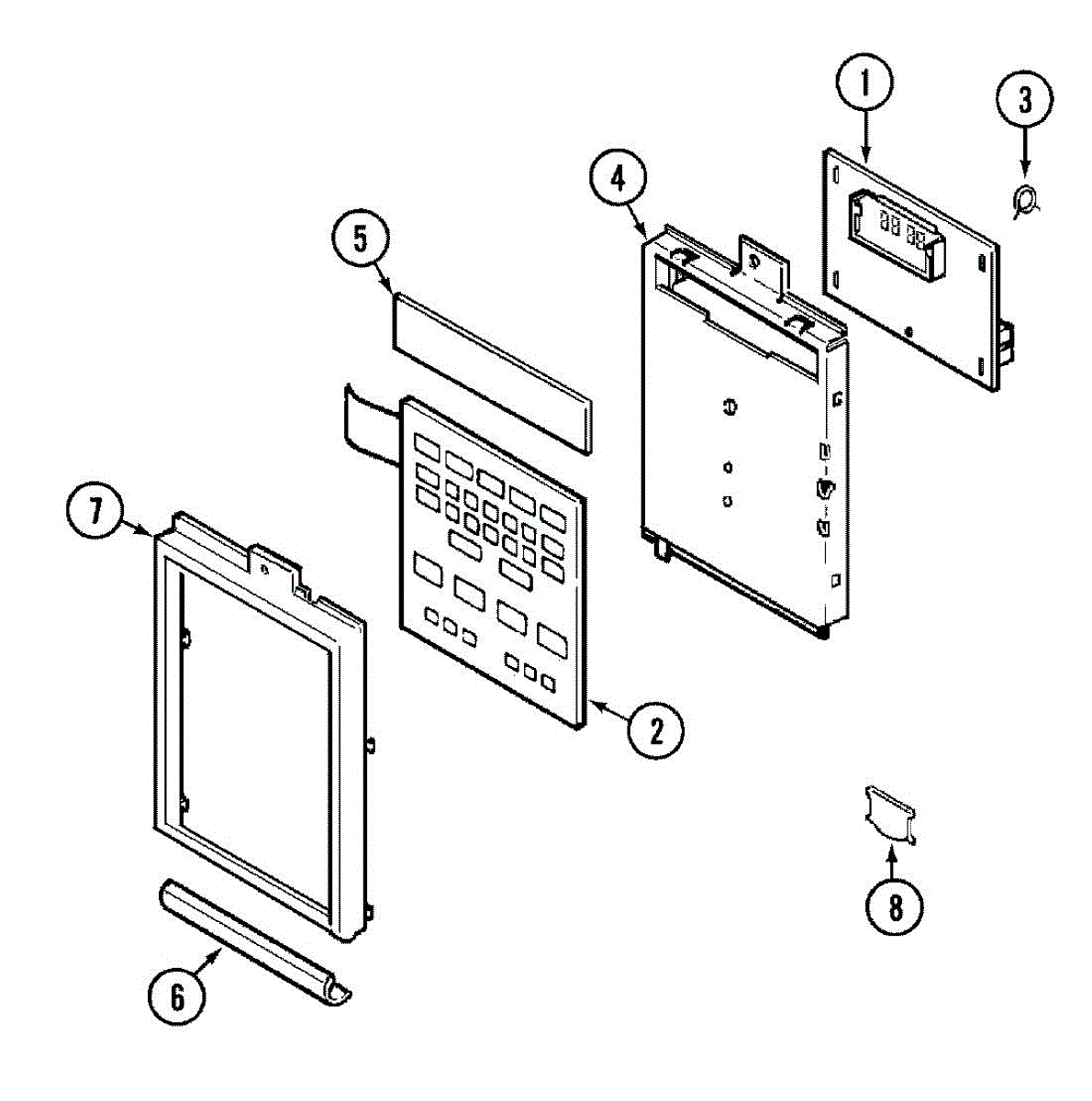 1
3
4
5
7
2
8
6