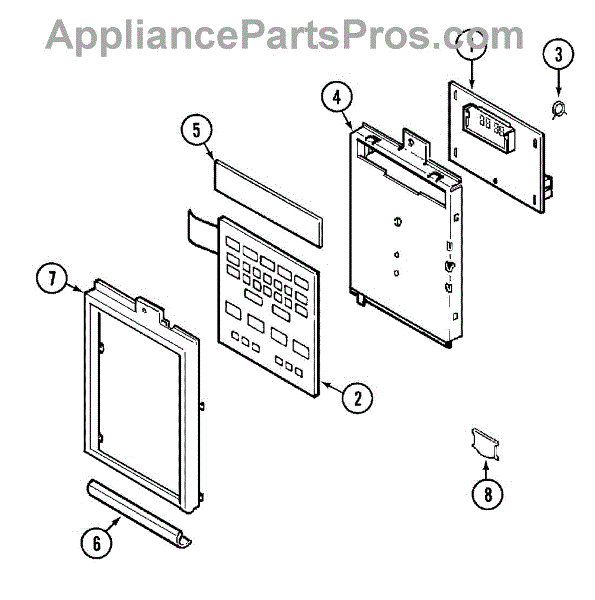 AppliancePartsPros.com

1
3
4
5
7
2
8
6