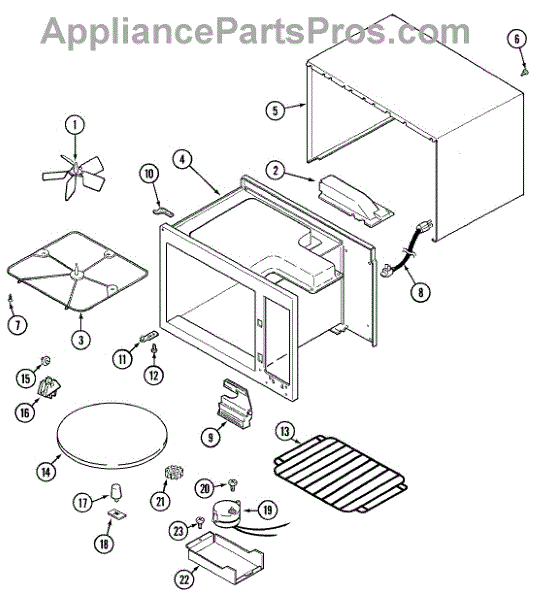 AppliancePartsPros.com

6
5
1
10
4
2
8
7
3
11
12
15
16
9
13
14
17
21
20
19
18
23
22