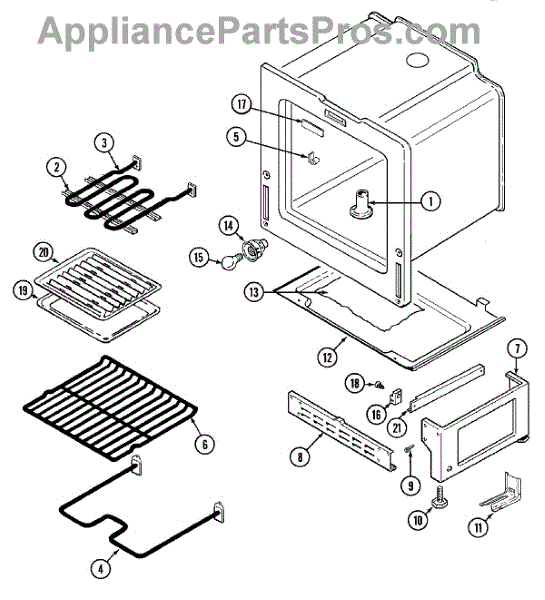 AppliancePartsPros.com

17
5
3
2
1
14
15
20
19
13
12
7
18
16
21
6
8
9
10
11
4