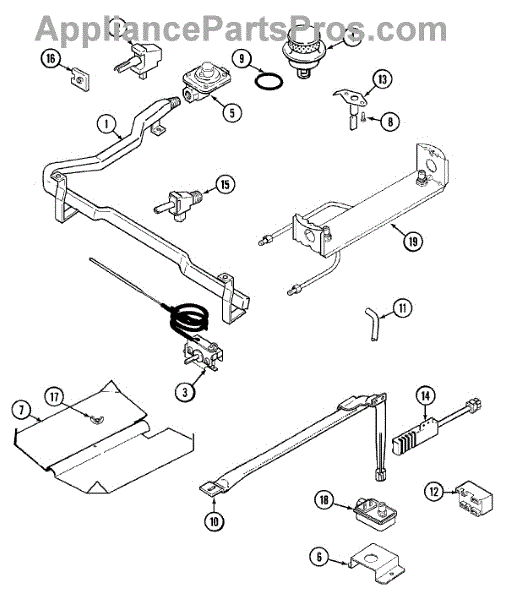 AppliancePartsPros.com

16

9

5

13

8

1

15

19

11

3

7

17

14

10

18

12

6