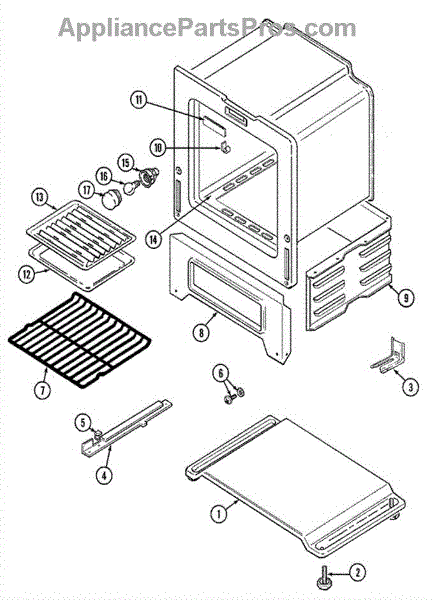 AppliancePartsPros.com

11
10
15
16
17
13
14
12
9
8
7
6
3
5
4
1
2