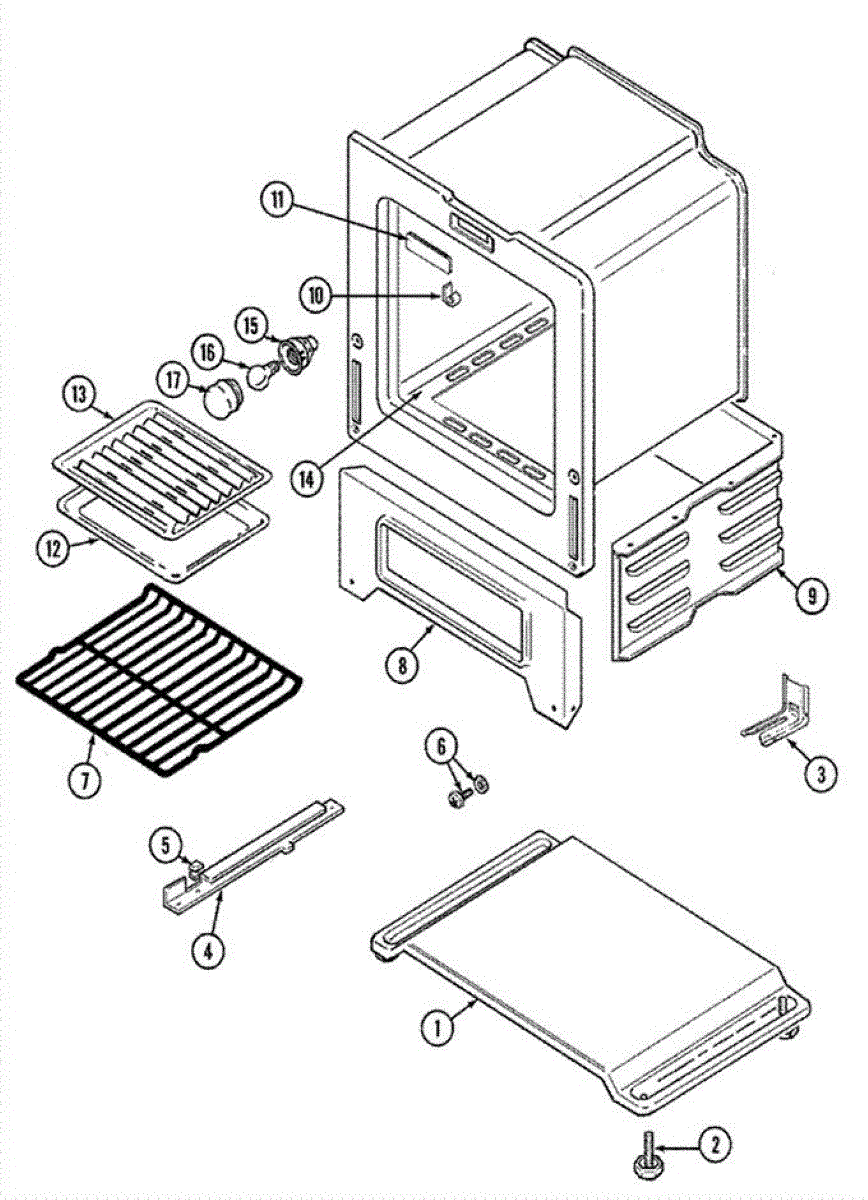 11
10
15
16
17
13
14
12
9
8
7
6
3
5
4
1
2