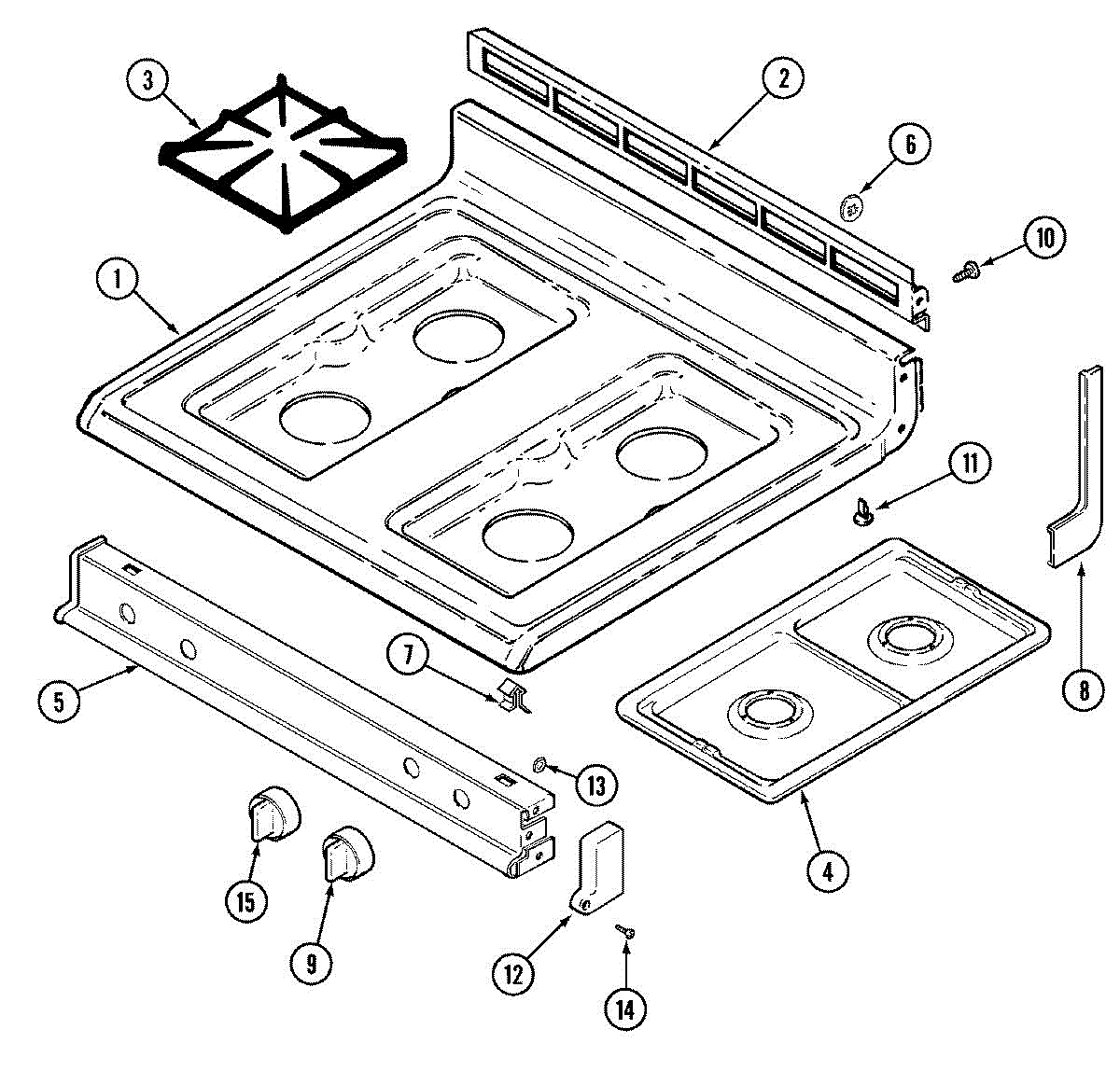 3
2
6
10
1
11
8
7
5
13
4
15
9
12
14