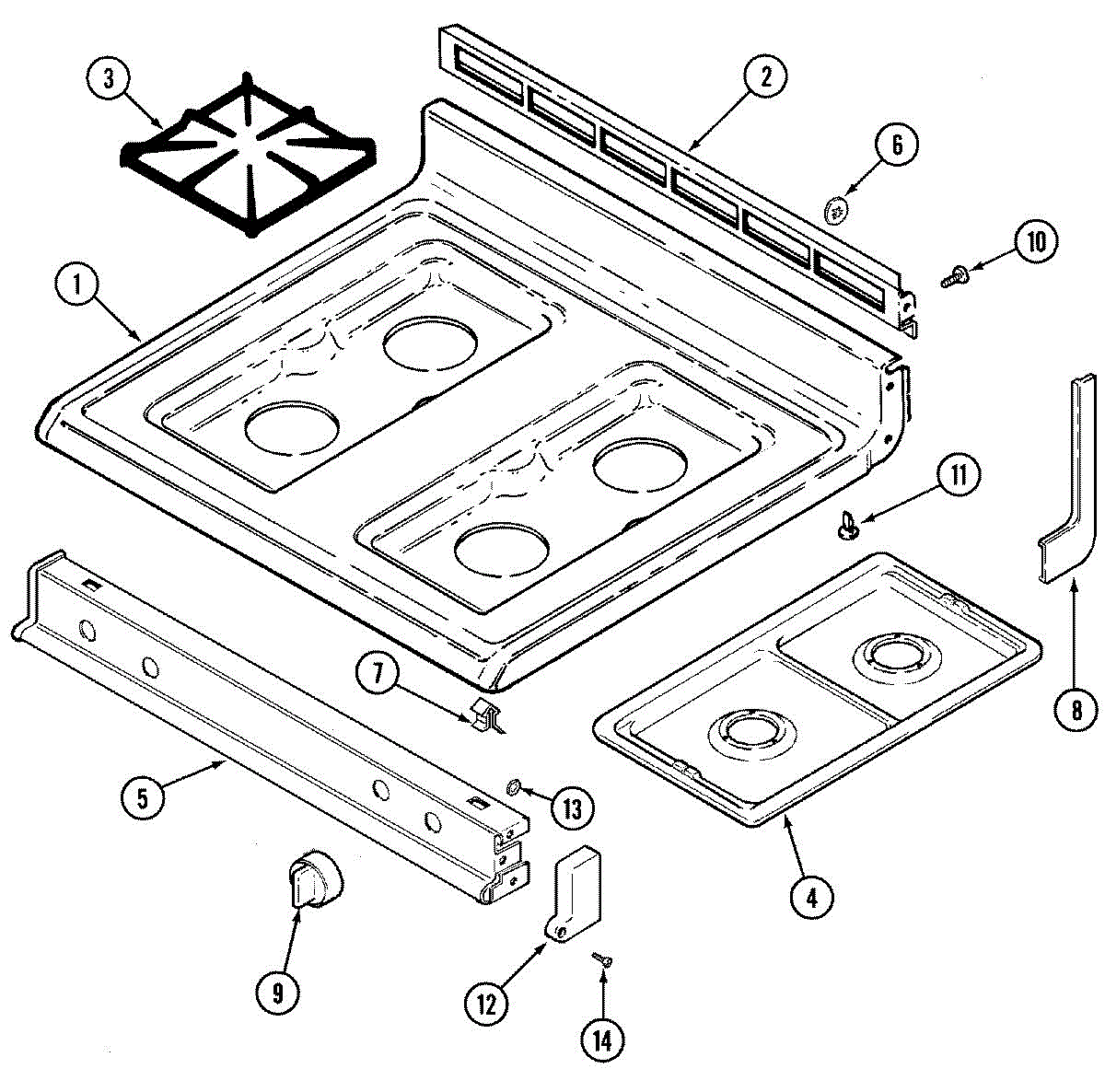 3
2
6
10
1
11
8
7
5
13
4
9
12
14