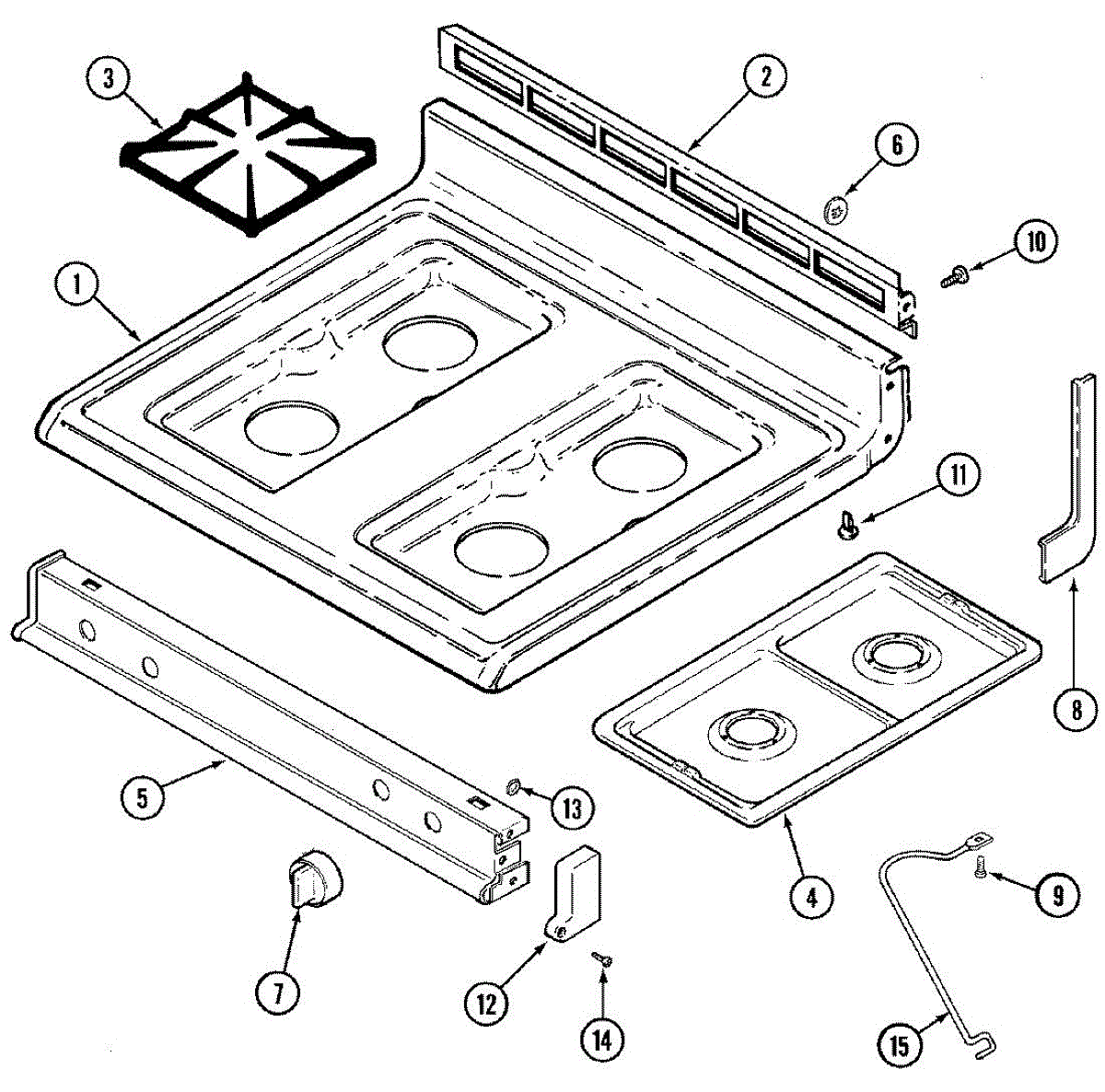 3
2
6
10
1
11
8
5
13
4
9
7
12
14
15