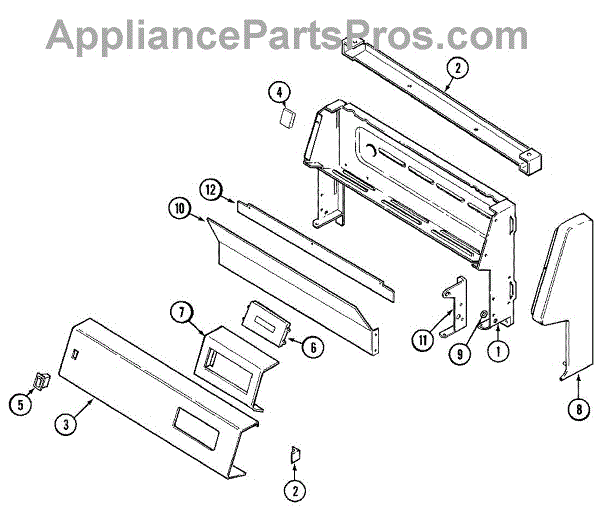 AppliancePartsPros.com

2
4
12
10
7
6
11
9
1
8
5
3
2