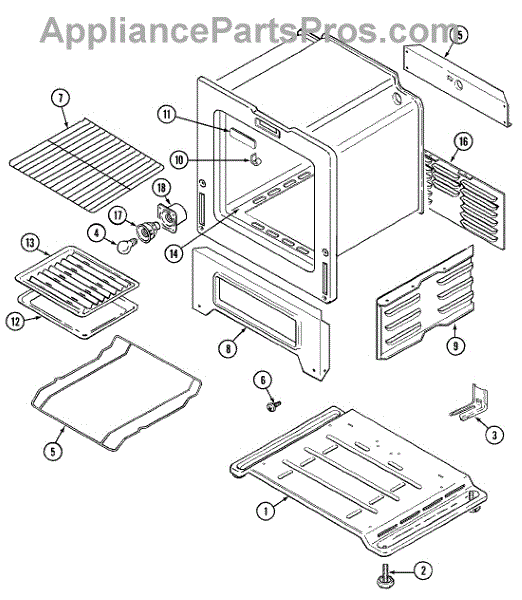 AppliancePartsPros.com

5
7
11
16
10
18
17
4
14
13
12
8
9
6
3
5
1
2