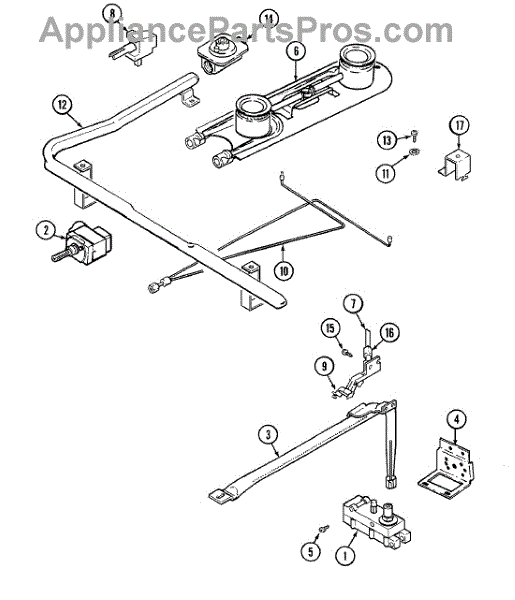 AppliancePartsPros.com

8
14
6
12
13
17
11
2
10
7
15
16
9
3
4
5
1