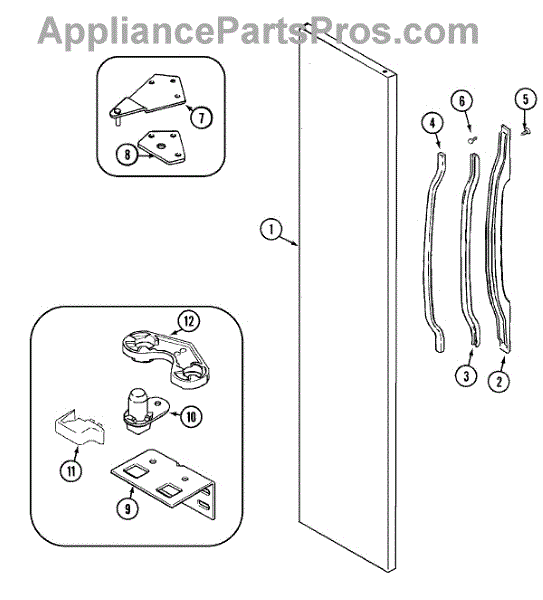 AppliancePartsPros.com

7
8
6
5
4
1
12
10
11
9
3
2