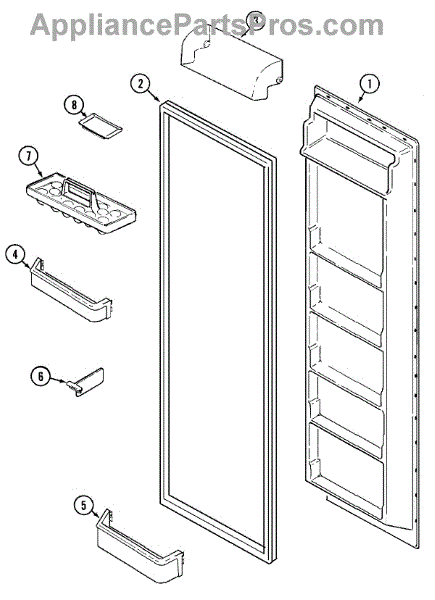 AppliancePartsPros.com

3

2

1

8

7

4

6

5