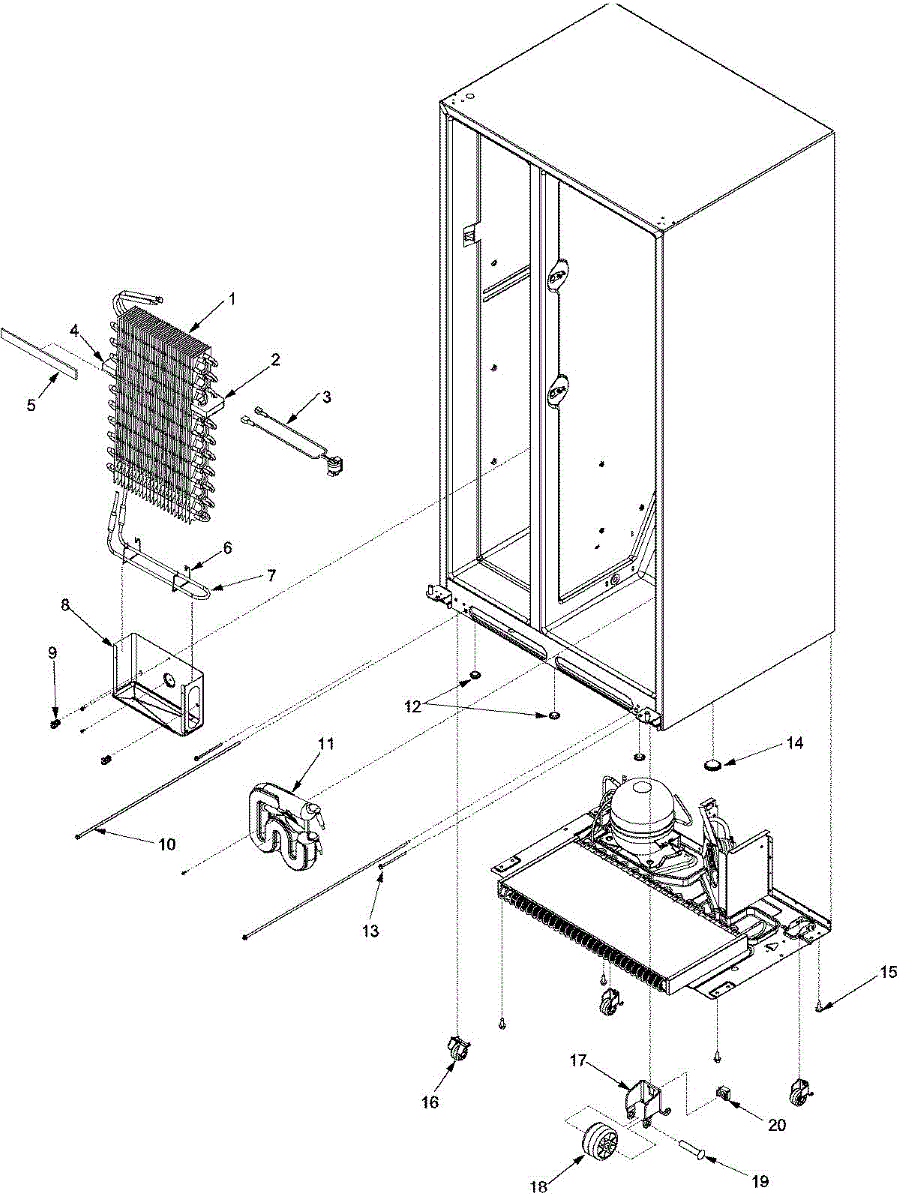 1
2
3
4
5
6
7
8
9
10
11
12
13
14
15
16
17
18
19
20