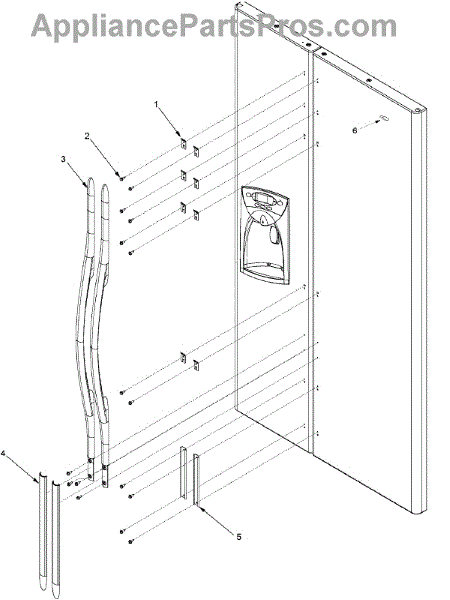 AppliancePartsPros.com

1
2
3
6
4
5