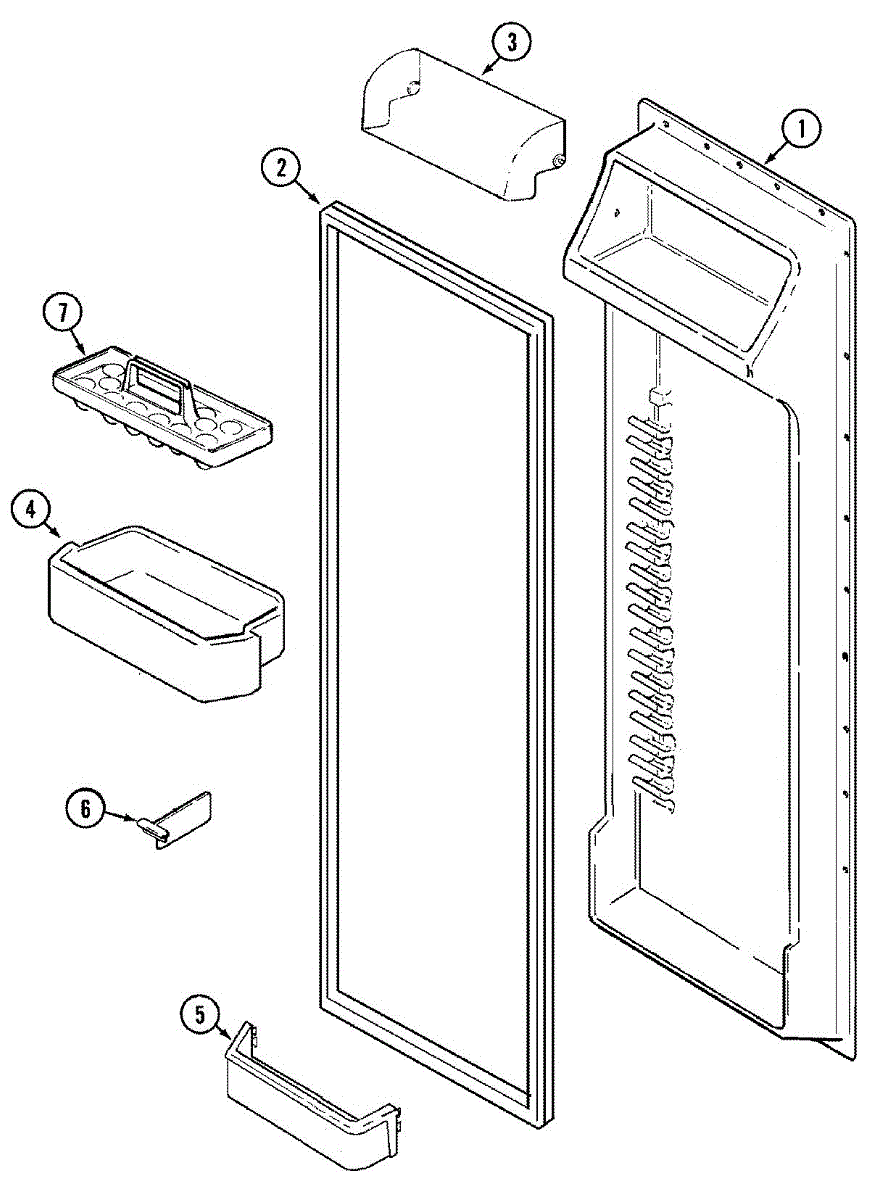 3
1
2
7
4
6
5