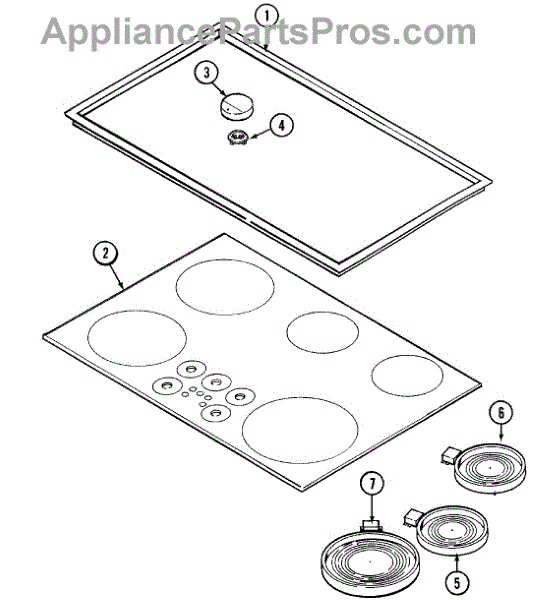 AppliancePartsPros.com

1
3
4
2
6
7
5