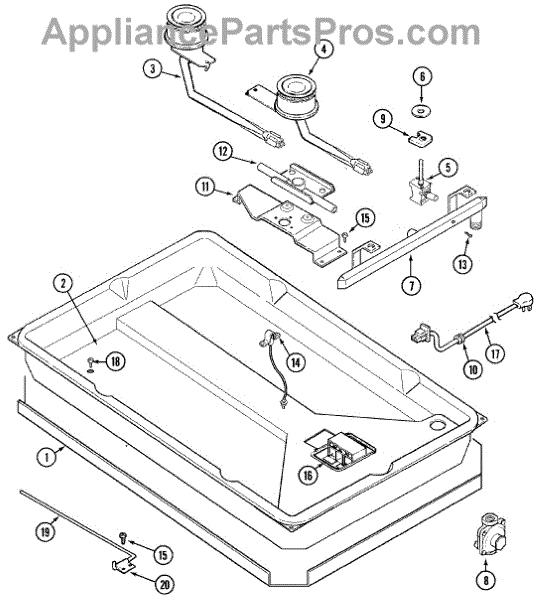 AppliancePartsPros.com

3
4
6
9
12
5
11
15
13
7
2
18
14
17
10
1
16
19
15
20
8