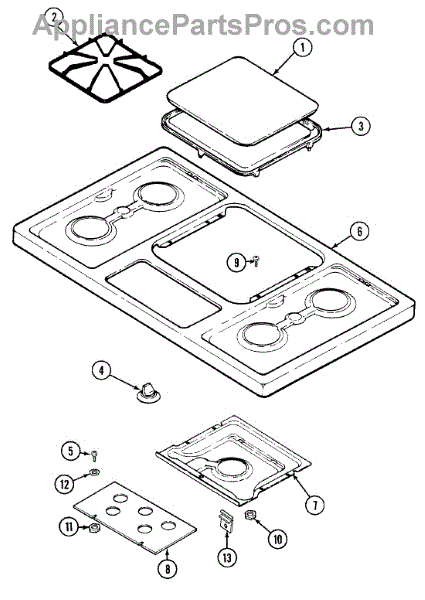 AppliancePartsPros.com

2
1
3
6
9
4
5
12
7
11
10
13
8