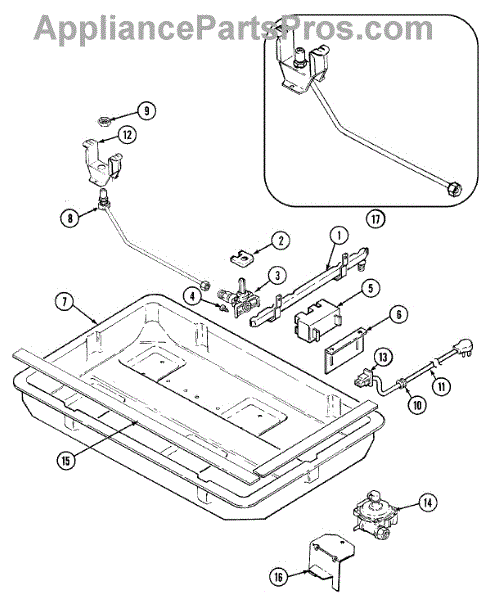 AppliancePartsPros.com

9
12
8
17
2
1
3
4
5
7
6
13
11
10
15
14
16