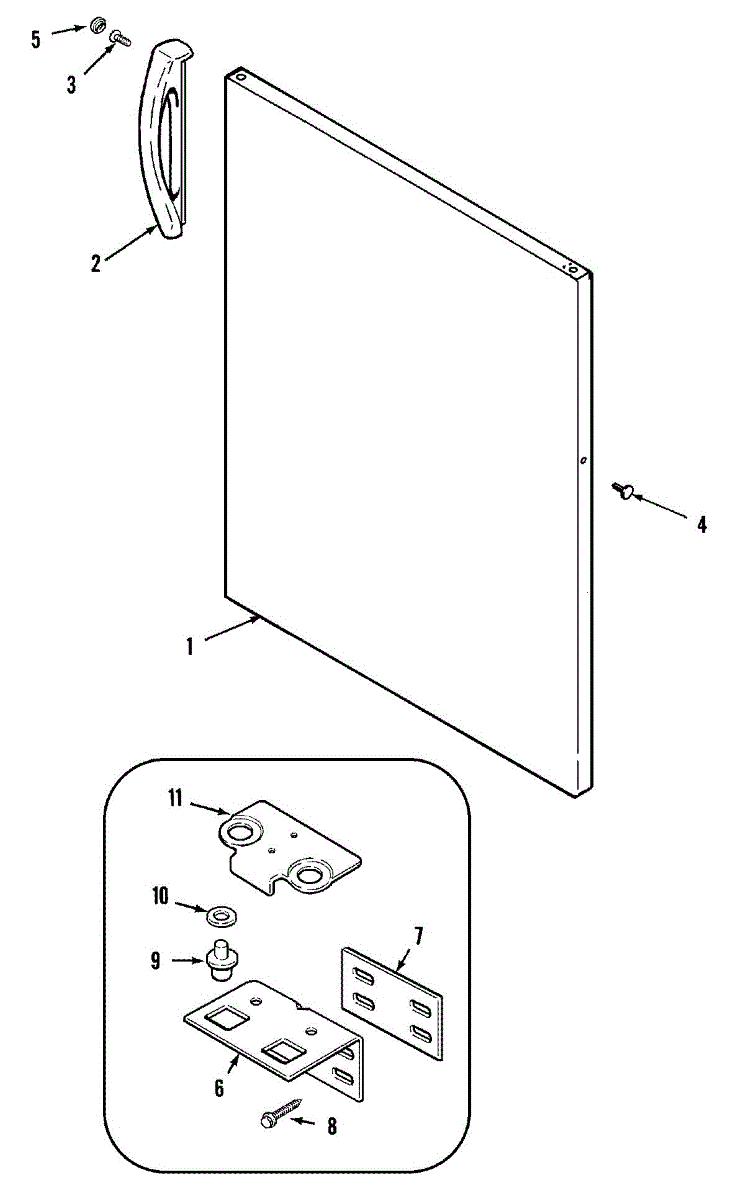 5
3
2
4
1
11
10
9
7
6
8