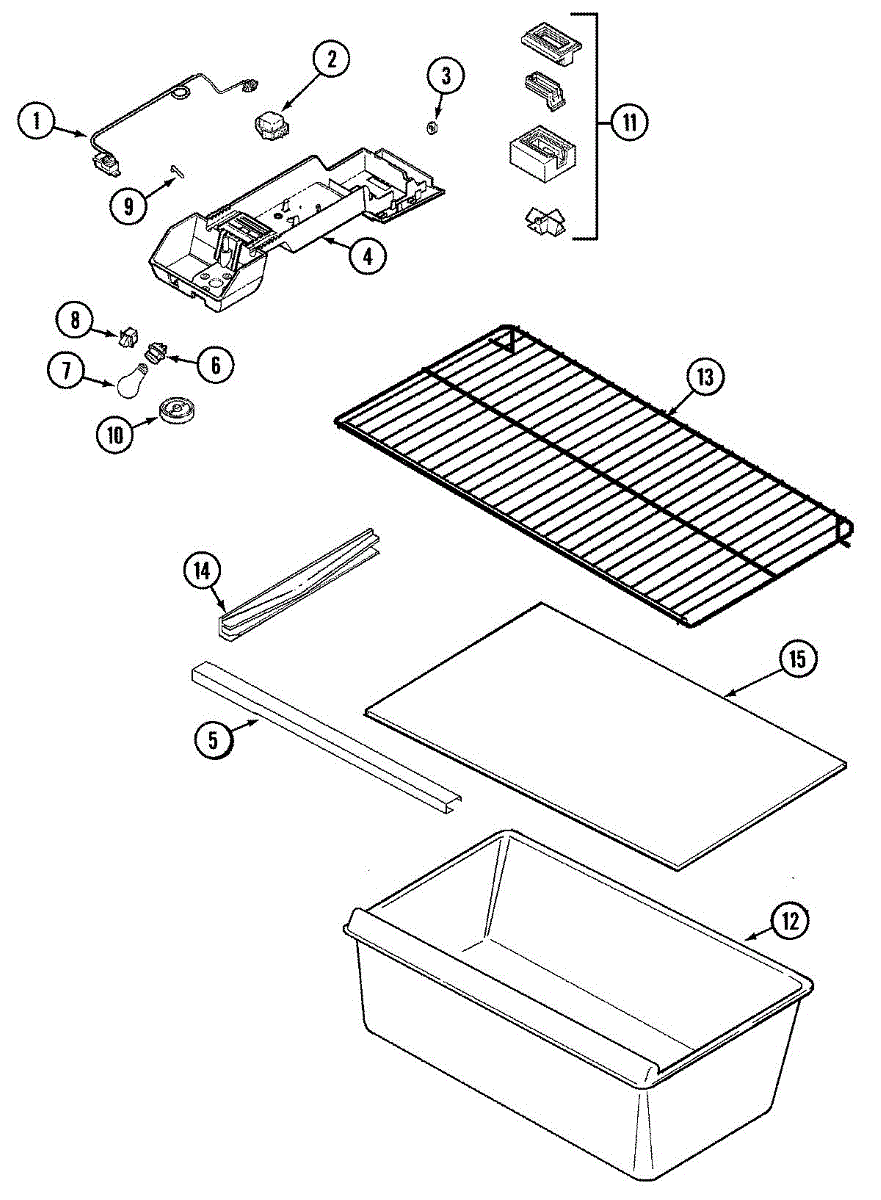 1
2
3
11
9
4
8
6
7
10
13
14
15
5
12