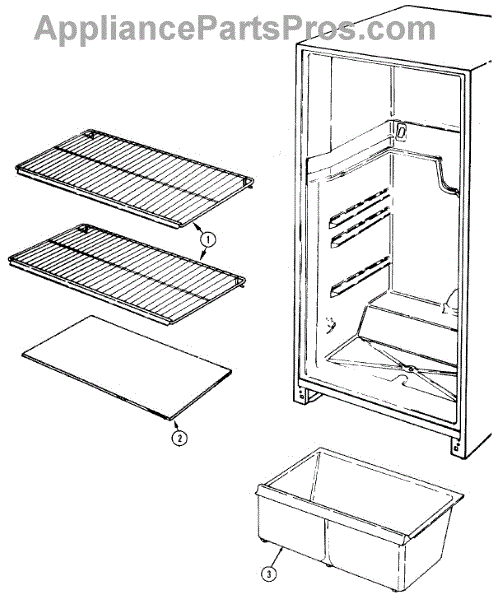 AppliancePartsPros.com

1

2

3