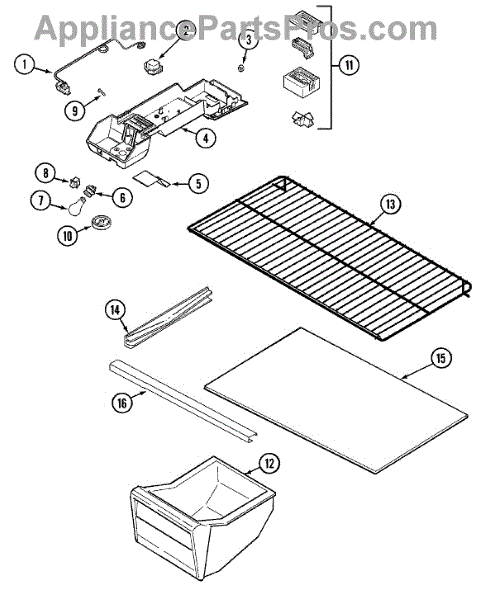 AppliancePartsPros.com

1
2
3
11
9
4
8
5
6
7
10
13
14
15
16
12