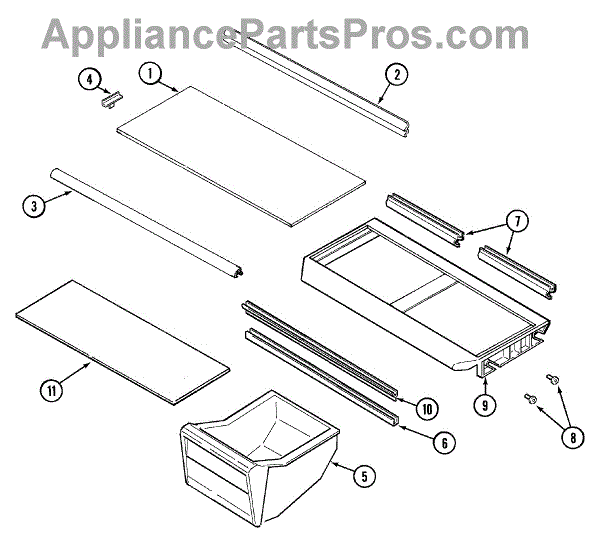 AppliancePartsPros.com

4
1
2
3
7
11
10
9
8
6
5