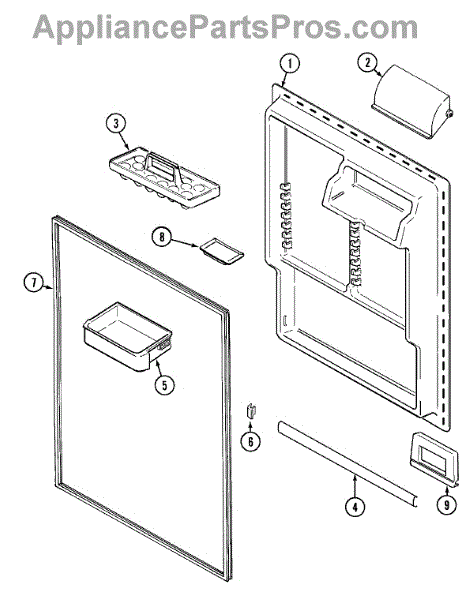 AppliancePartsPros.com

1
2
3
8
7
5
6
4
9