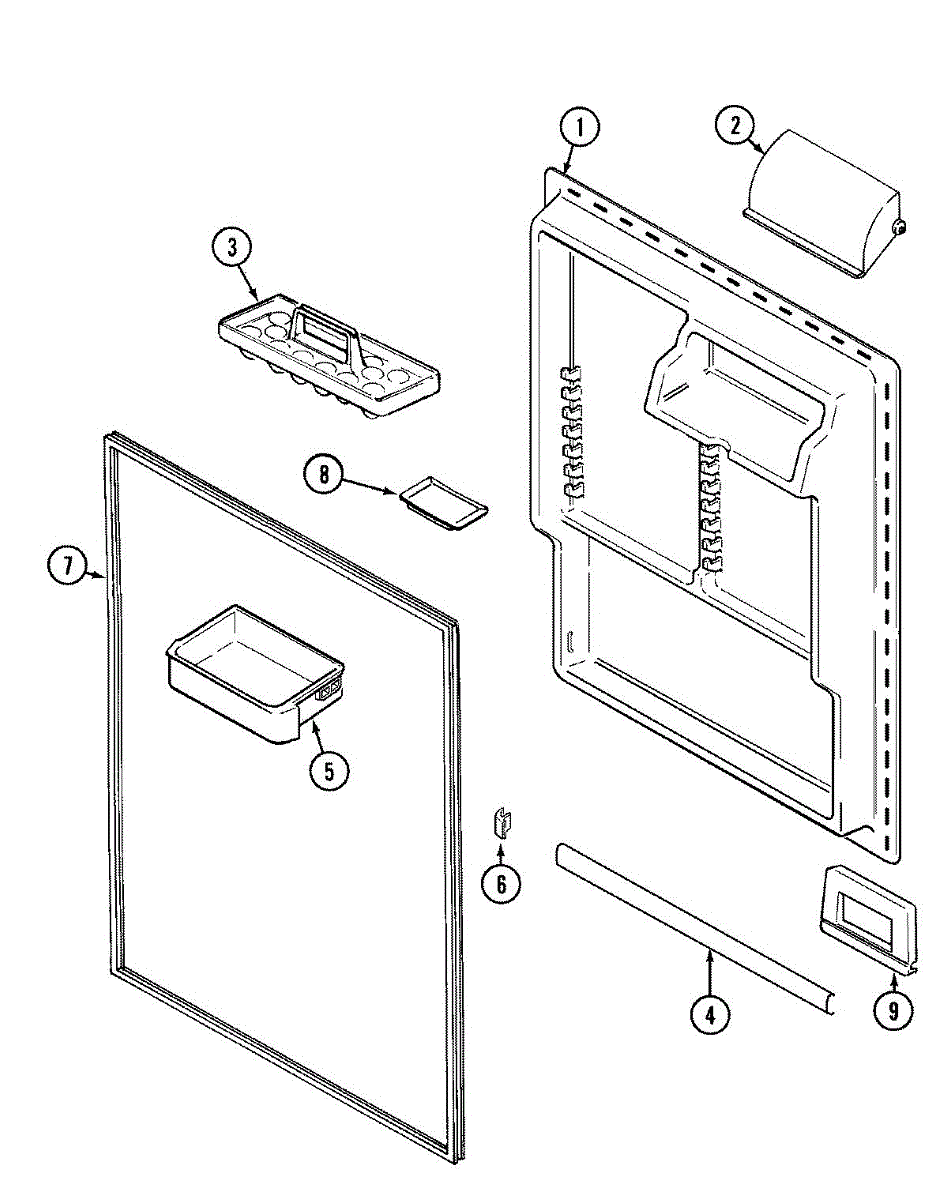 1
2
3
8
7
5
6
4
9