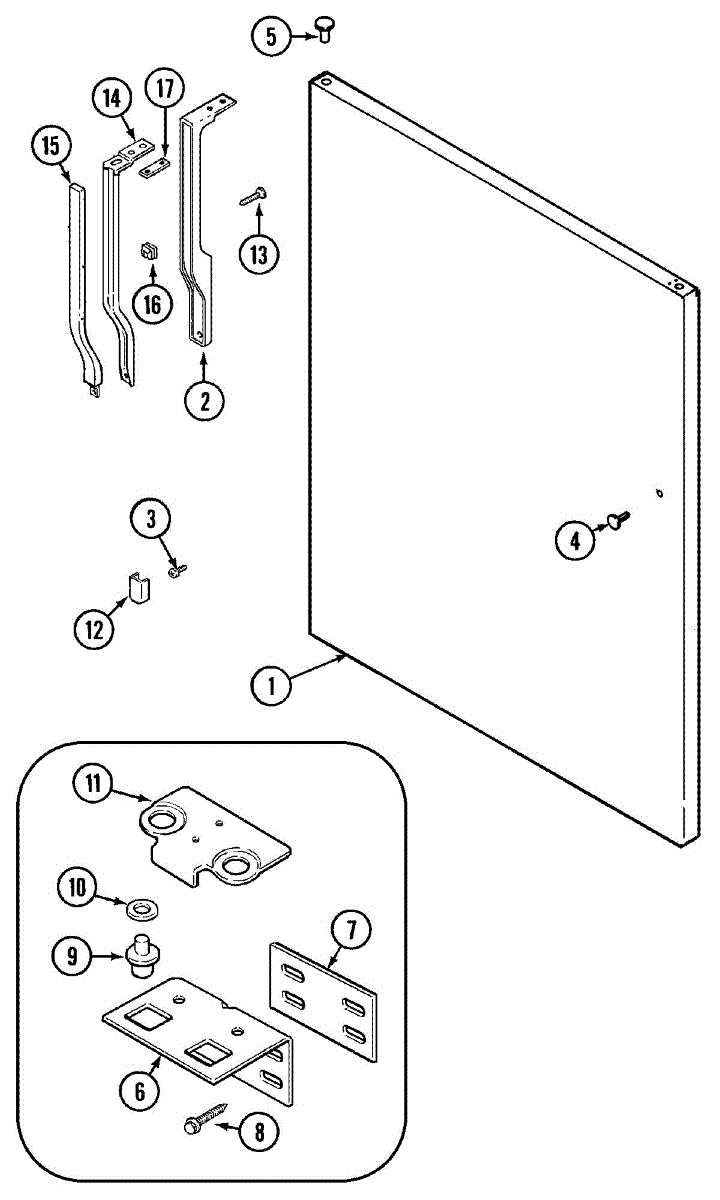 5
14
17
15
13
16
2
3
4
12
1
11
10
7
9
6
8