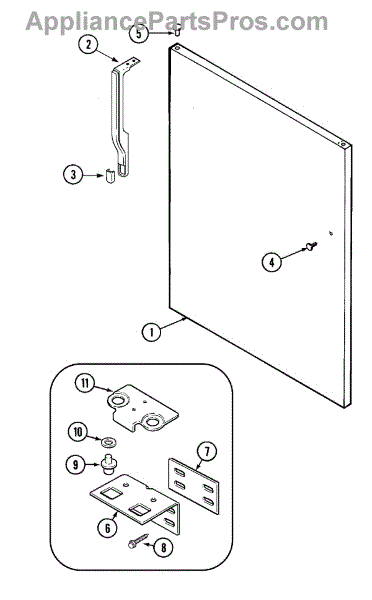 AppliancePartsPros.com

5
2
3
4
1
11
10
9
7
6
8