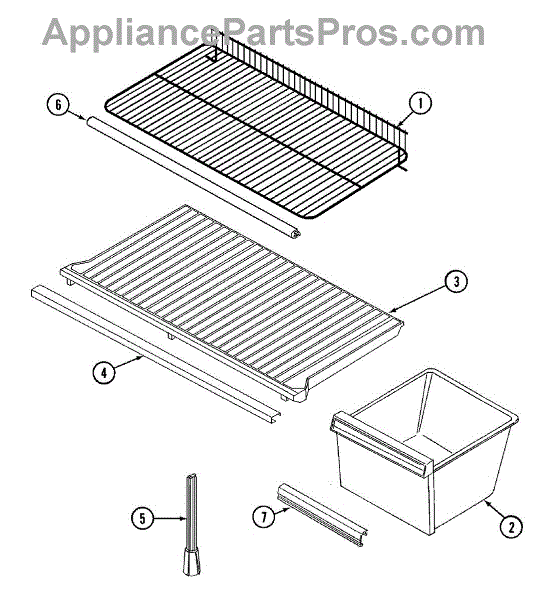 AppliancePartsPros.com

6

1

3

4

5

7

2