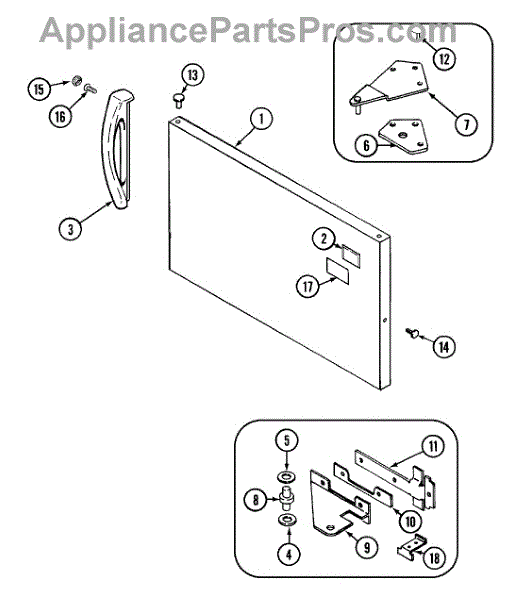 AppliancePartsPros.com

12
7
6
15
16
13
1
3
2
17
14
5
11
8
10
4
9
18