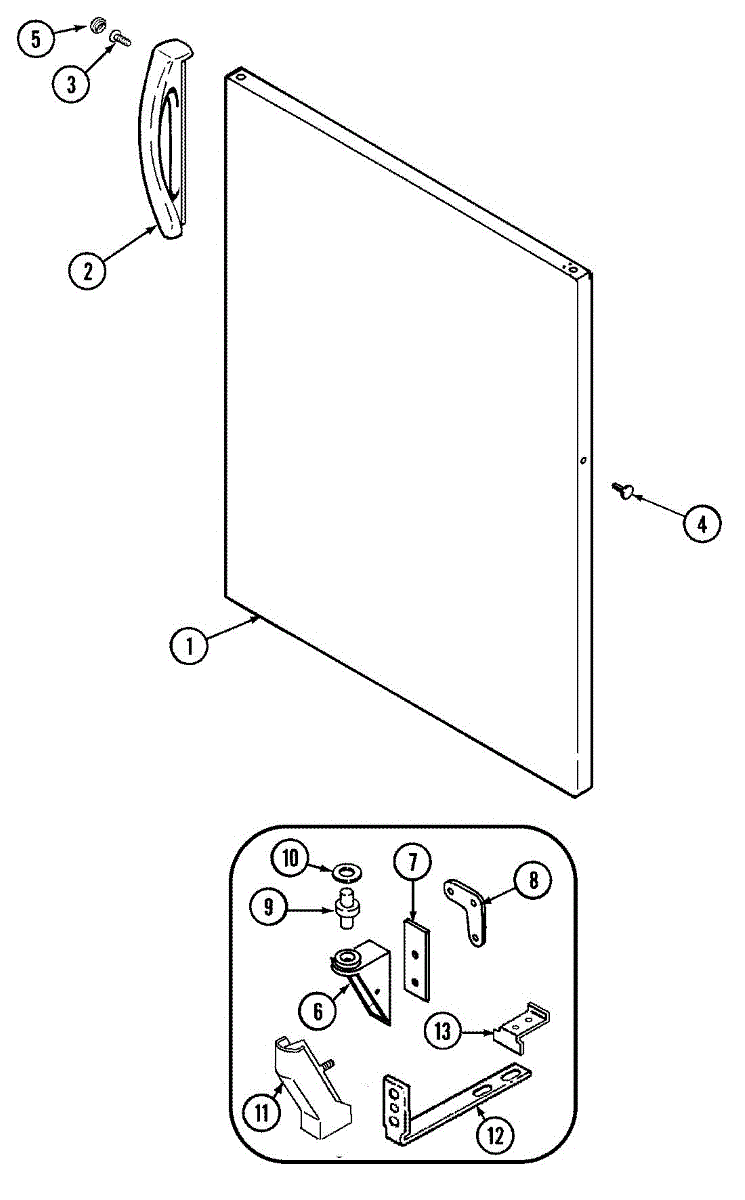 5
3
2
4
1
10
7
8
9
6
13
11
12